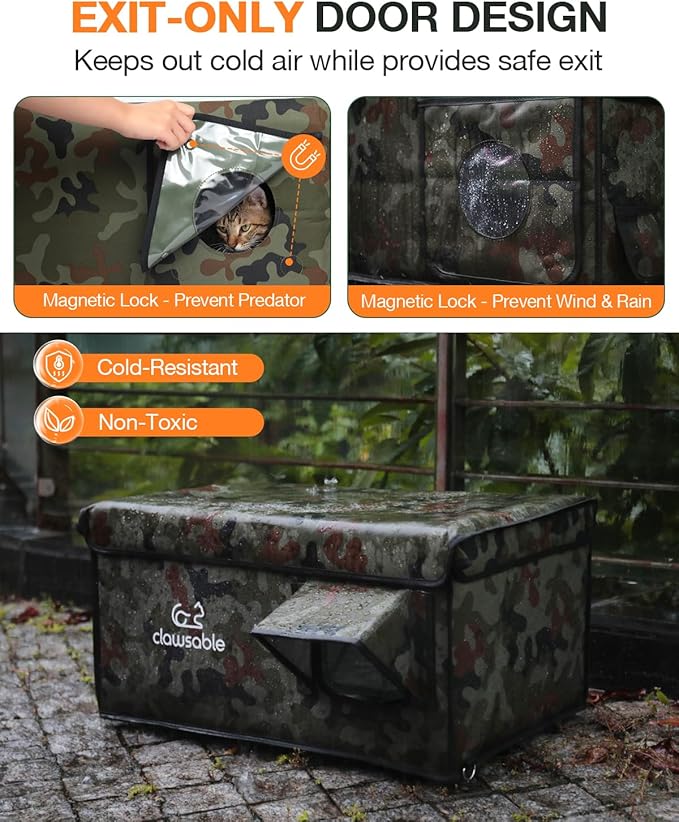 EXIT-ONLY DOOR DESIGN

Keeps out cold air while provides safe exit

Magnetic Lock - Prevent Predator

Magnetic Lock - Prevent Wind & Rain

Cold-Resistant

Non-Toxic

clawsable